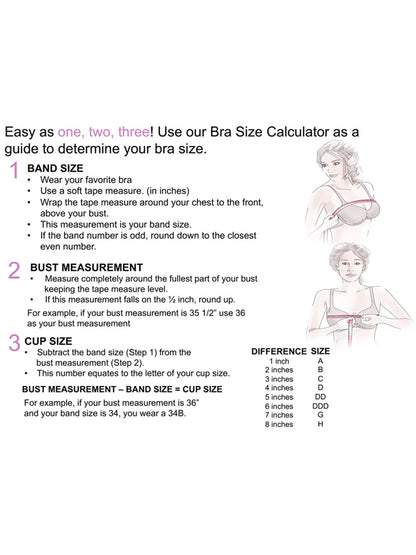 Easy as one, two, three! Use our Bra Size Calculator as a guide to determine your bra size.

1 BAND SIZE
• Wear your favorite bra
• Use a soft tape measure. (in inches)
• Wrap the tape measure around your chest to the front, above your bust.
• This measurement is your band size.
• If the band number is odd, round down to the closest even number.

2 BUST MEASUREMENT
• Measure completely around the fullest part of your bust keeping the tape measure level.
• If this measurement falls on the ½ inch, round up.

For example, if your bust measurement is 35 1/2" use 36 as your bust measurement

3 CUP SIZE
• Subtract the band size (Step 1) from the bust measurement (Step 2).
• This number equates to the letter of your cup size.

BUST MEASUREMENT – BAND SIZE = CUP SIZE

For example, if your bust measurement is 36" and your band size is 34, you wear a 34B.

| DIFFERENCE | SIZE |
|---|---|
| 1 inch | A |
| 2 inches | B |
| 3 inches | C |
| 4 inches | D |
| 5 inches | DD |
| 6 inches | DDD |
| 7 inches | G |
| 8 inches | H |